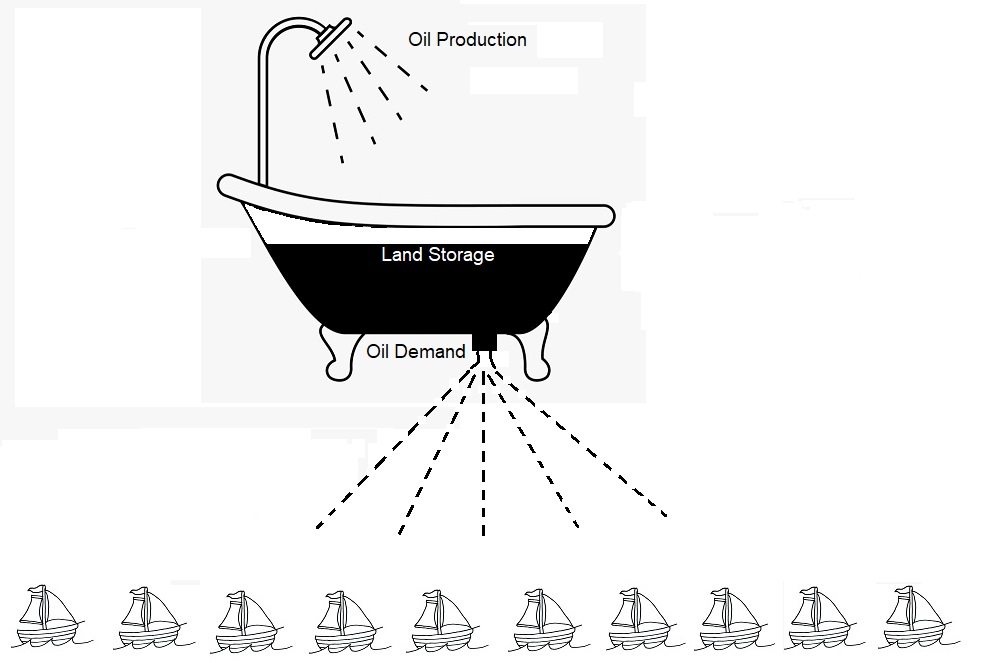 Oil Production

Land Storage

Oil Demand