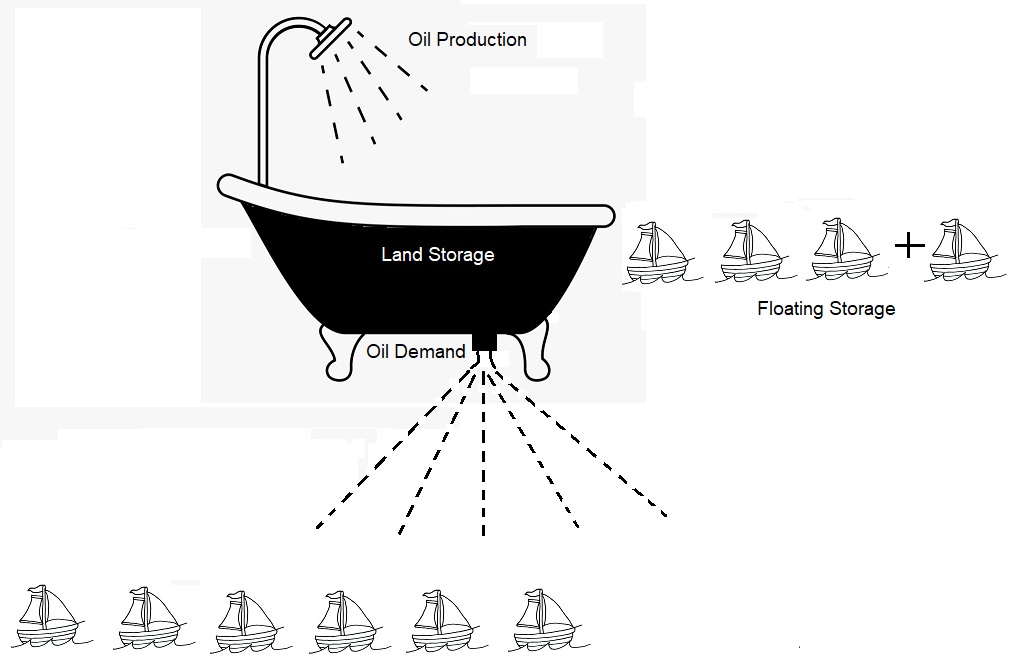 Oil Production

Land Storage

+

Floating Storage

Oil Demand