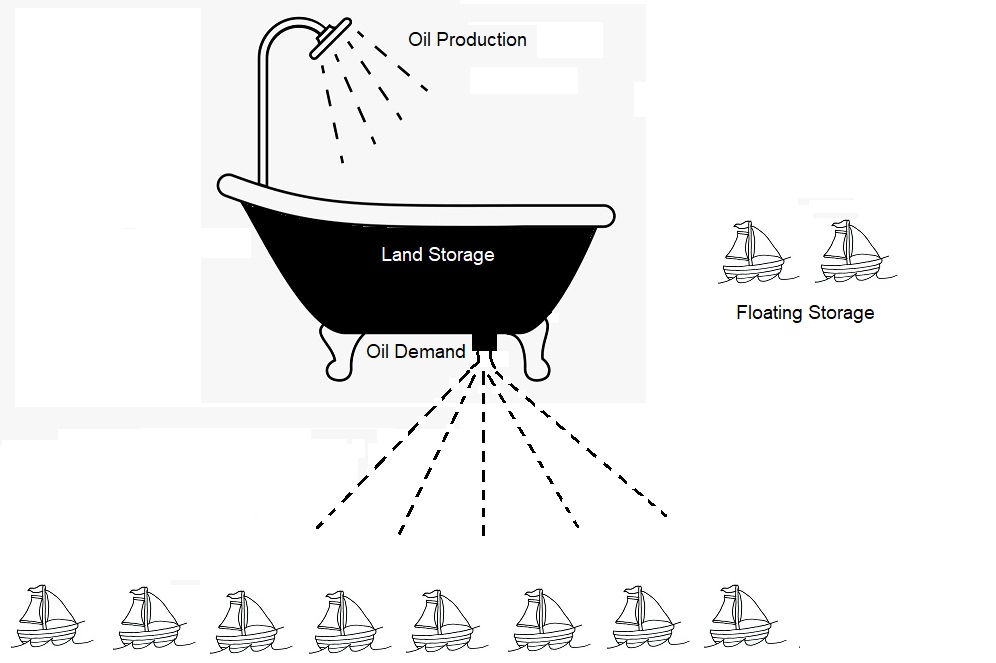 Oil Production

Land Storage

Oil Demand

Floating Storage