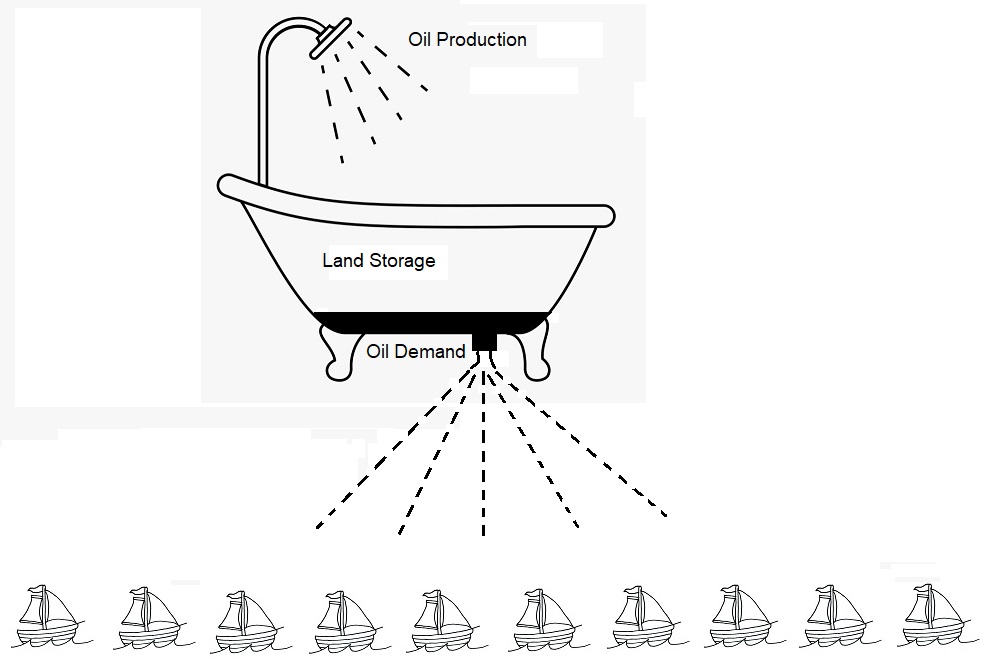 Oil Production

Land Storage

Oil Demand